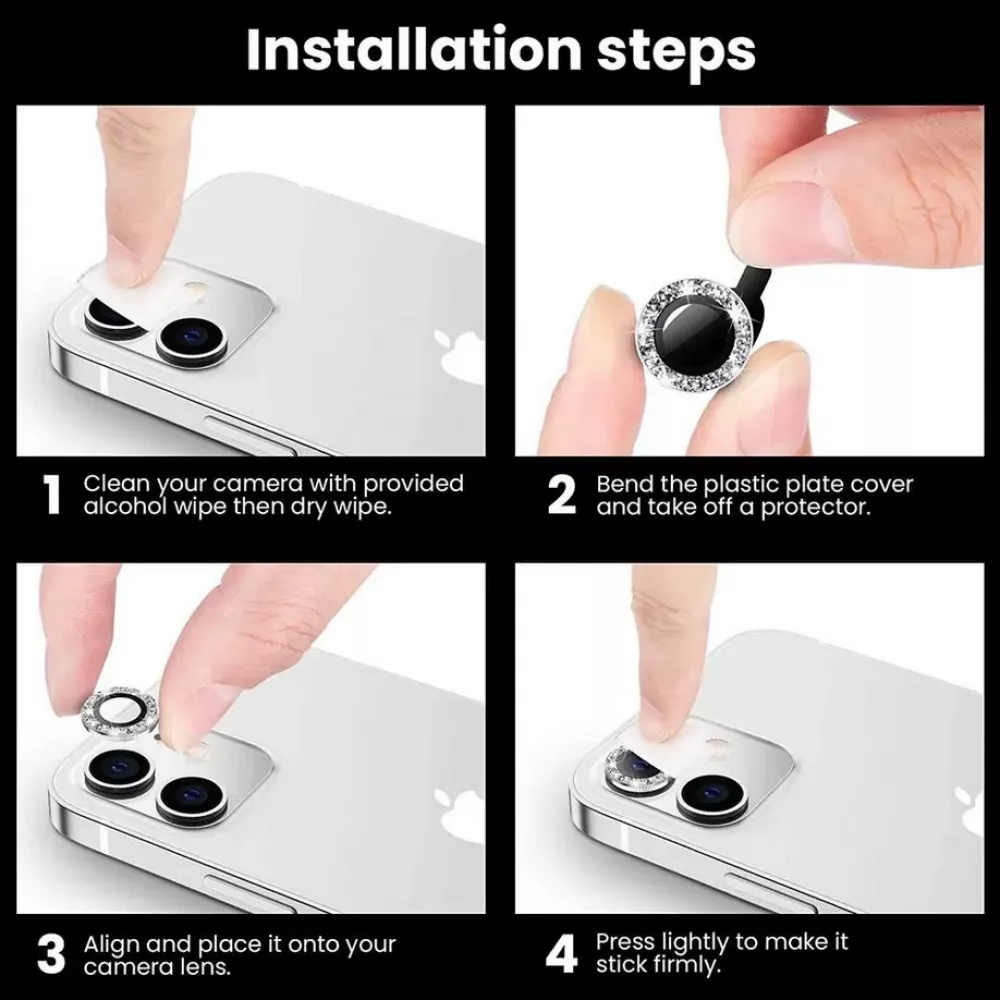 Installation steps

1 Clean your camera with provided alcohol wipe then dry wipe.

2 Bend the plastic plate cover and take off a protector.

3 Align and place it onto your camera lens.

4 Press lightly to make it stick firmly.