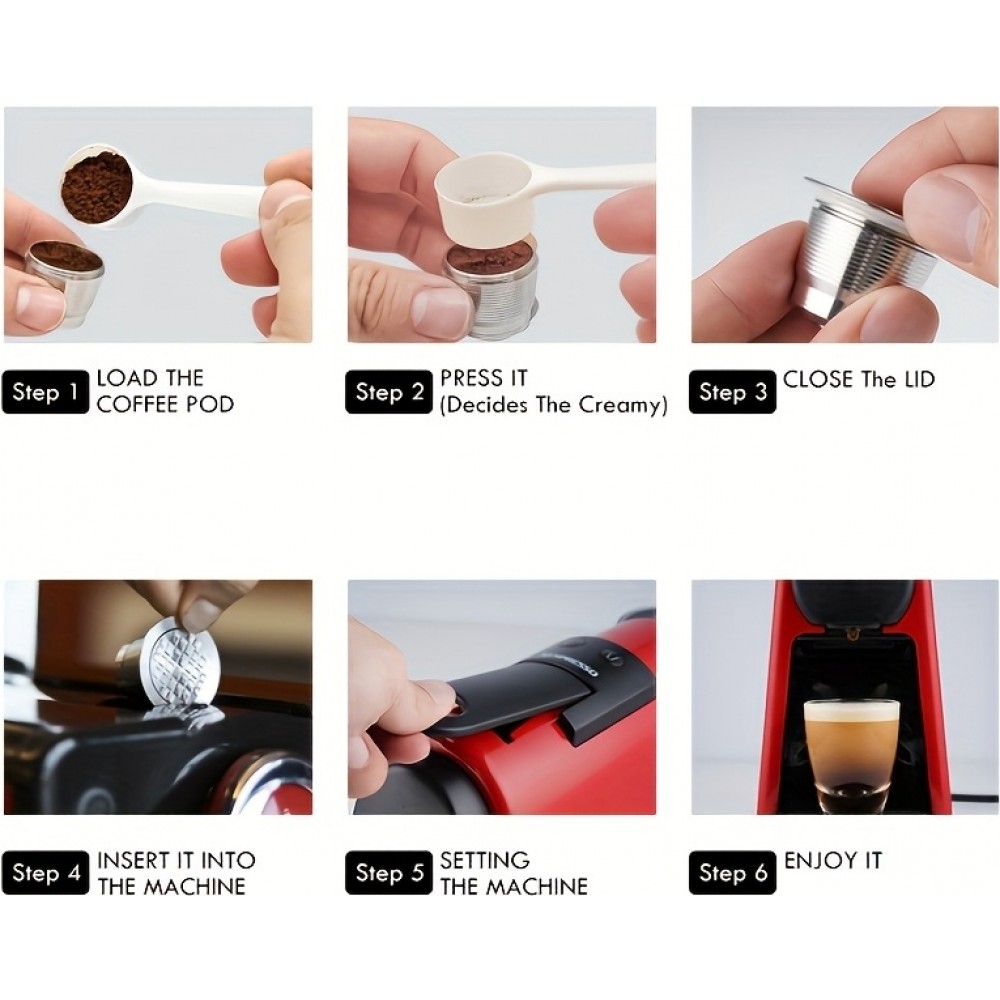 Step 1 LOAD THE COFFEE POD

Step 2 PRESS IT (Decides The Creamy)

Step 3 CLOSE The LID

Step 4 INSERT IT INTO THE MACHINE

Step 5 SETTING THE MACHINE

Step 6 ENJOY IT