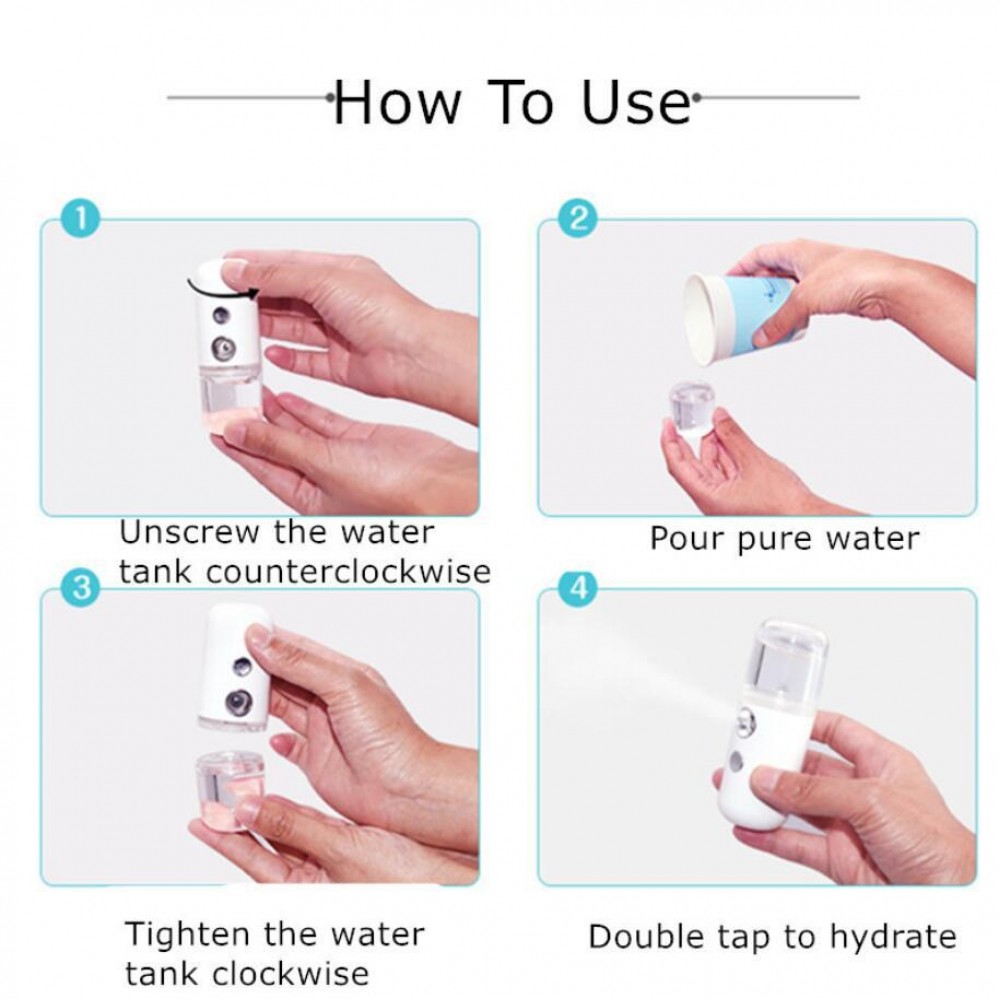 How To Use

1

Unscrew the water tank counterclockwise

2

Pour pure water

3

Tighten the water tank clockwise

4

Double tap to hydrate