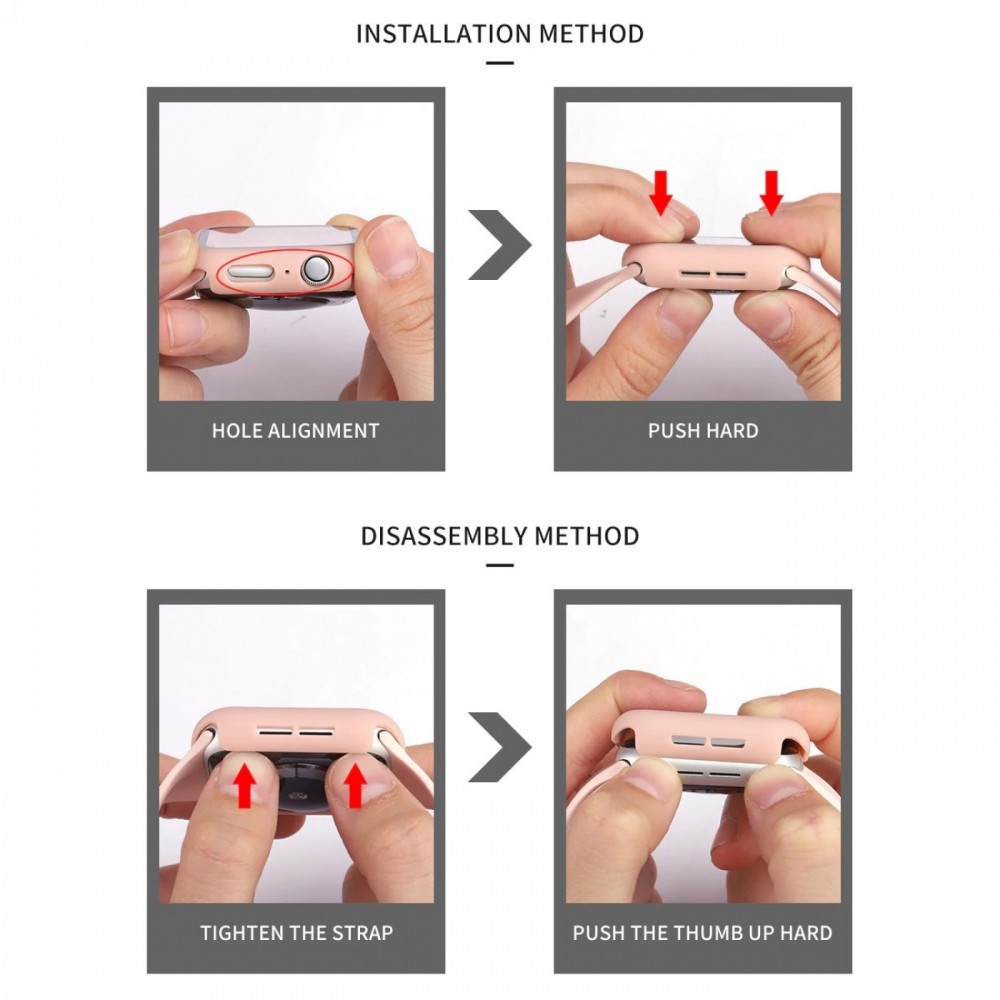 INSTALLATION METHOD

HOLE ALIGNMENT

PUSH HARD

DISASSEMBLY METHOD

TIGHTEN THE STRAP

PUSH THE THUMB UP HARD