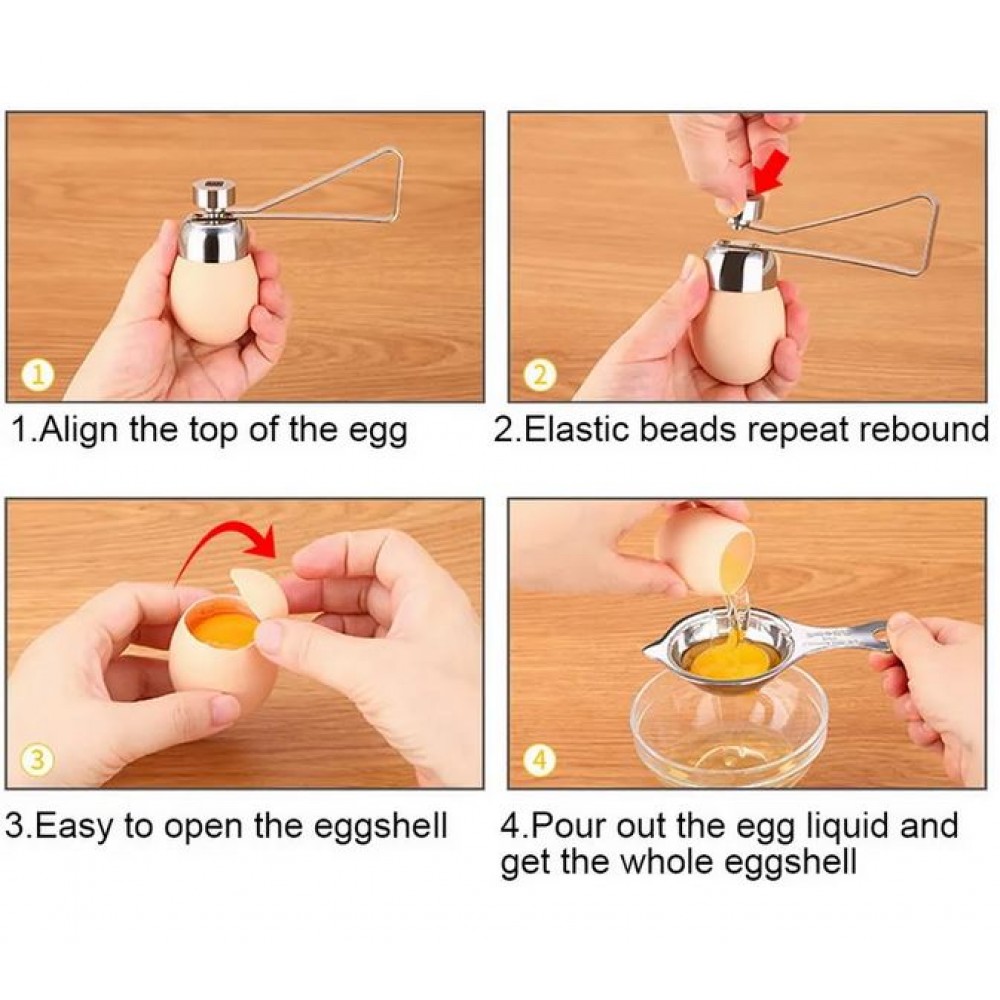 1

1.Align the top of the egg

2

2.Elastic beads repeat rebound

3

3.Easy to open the eggshell

4

4.Pour out the egg liquid and get the whole eggshell